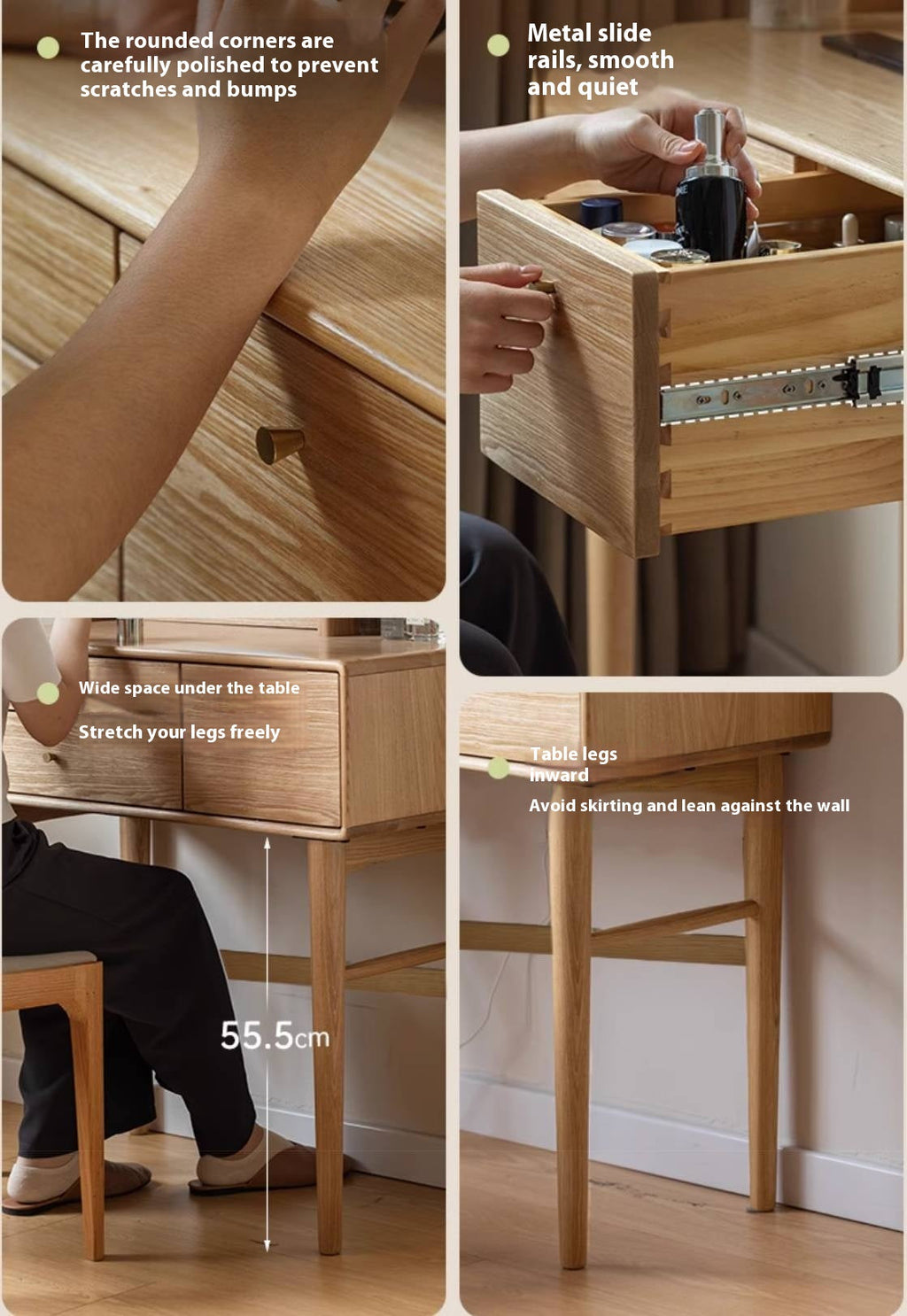 The rounded corners are carefully polished to prevent scratches and bumps

Metal slide rails, smooth and quiet

Wide space under the table

Stretch your legs freely

55.5cm

Table legs inward

Avoid skirting and lean against the wall