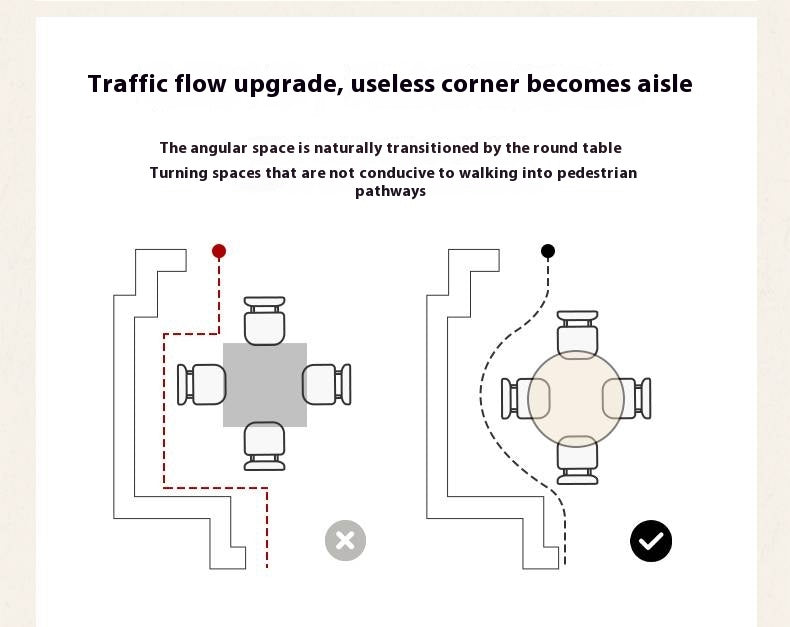 Traffic flow upgrade, useless corner becomes aisle

The angular space is naturally transitioned by the round table
Turning spaces that are not conducive to walking into pedestrian pathways