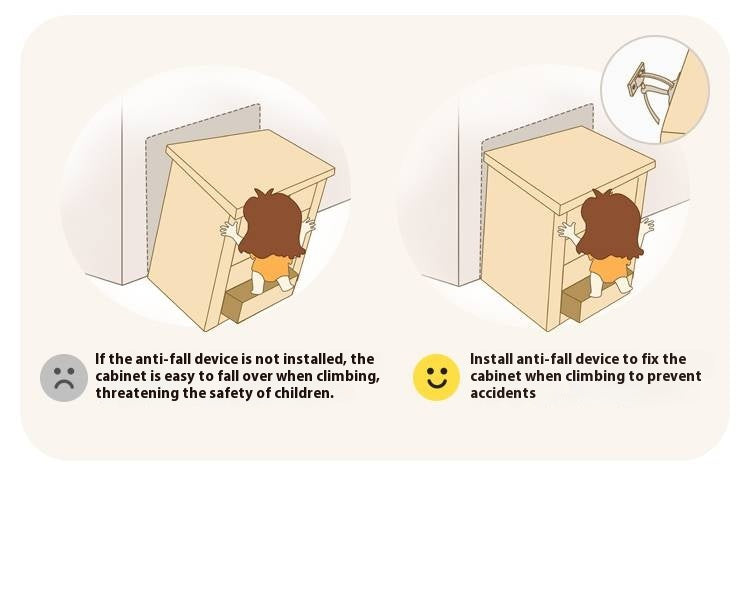 If the anti-fall device is not installed, the cabinet is easy to fall over when climbing, threatening the safety of children.

Install anti-fall device to fix the cabinet when climbing to prevent accidents