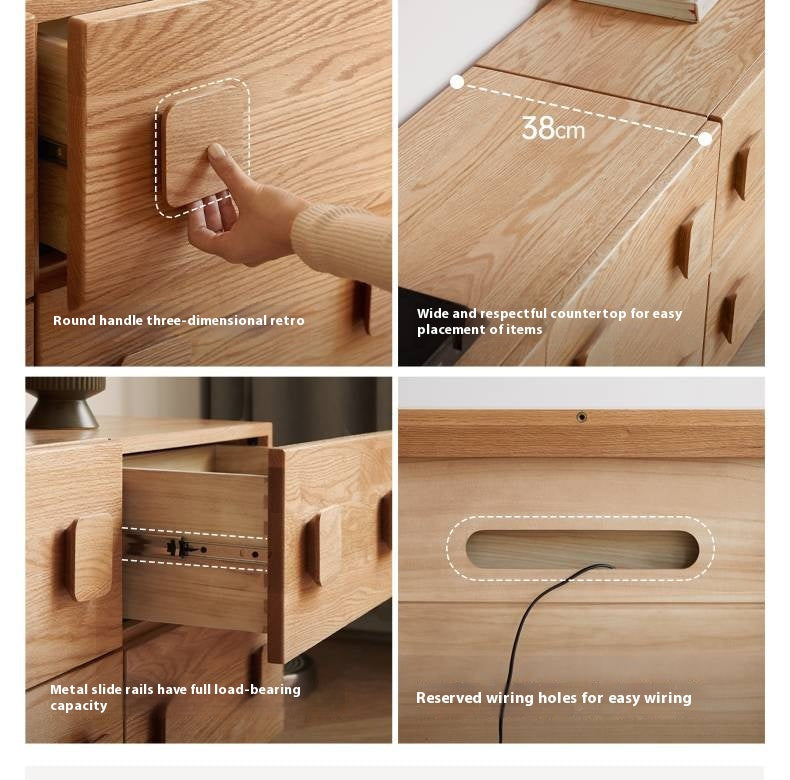 Round handle three-dimensional retro

38cm

Wide and respectful countertop for easy placement of items

Metal slide rails have full load-bearing capacity

Reserved wiring holes for easy wiring