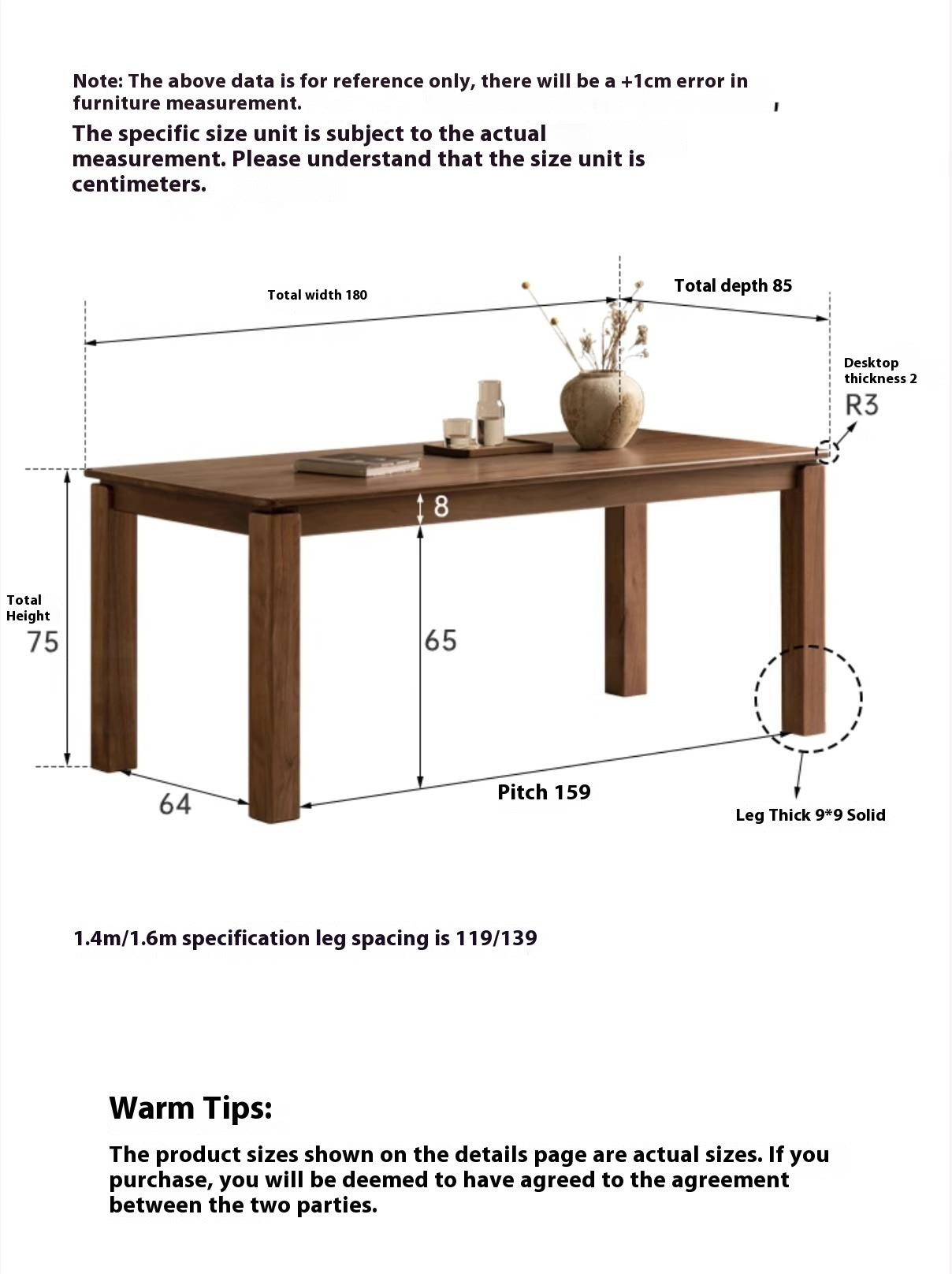 Note: The above data is for reference only, there will be a +1cm error in furniture measurement.

The specific size unit is subject to the actual measurement. Please understand that the size unit is centimeters.

Total width 180

Total depth 85

Desktop thickness 2

R3

8

Total Height

75

65

64

Pitch 159

Leg Thick 9*9 Solid

1.4m/1.6m specification leg spacing is 119/139

Warm Tips:

The product sizes shown on the details page are actual sizes. If you purchase, you will be deemed to have agreed to the agreement between the two parties.