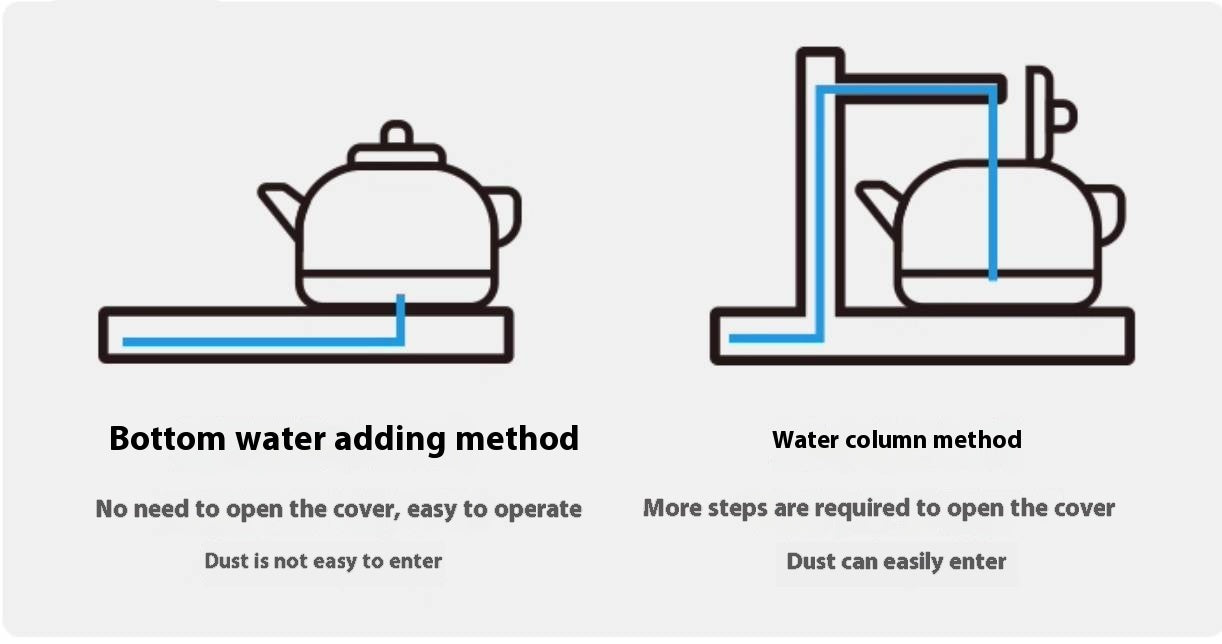 Bottom water adding method

No need to open the cover, easy to operate

Dust is not easy to enter

Water column method

More steps are required to open the cover

Dust can easily enter