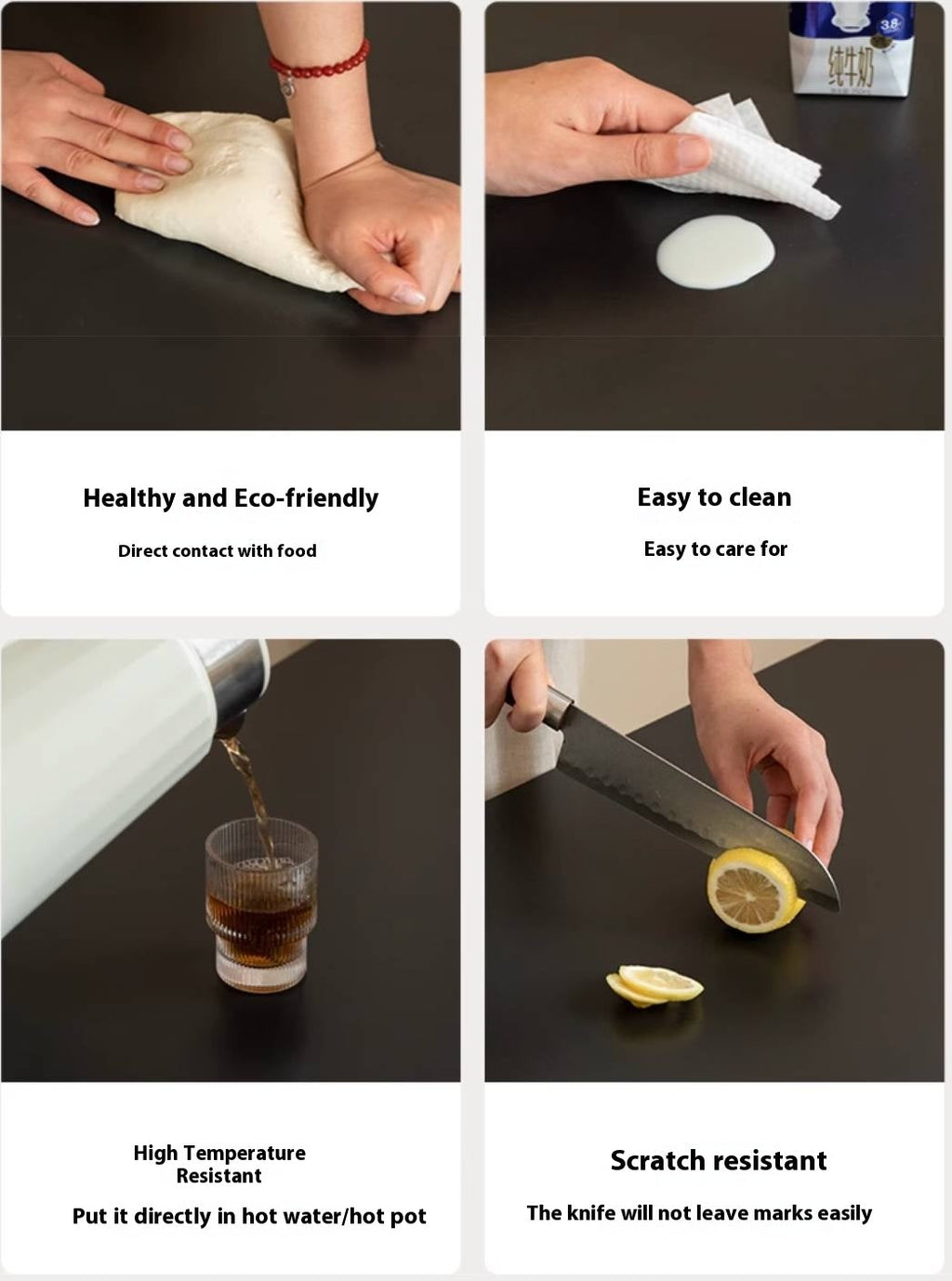 3.8
纯牛奶

Healthy and Eco-friendly

Direct contact with food

Easy to clean

Easy to care for

High Temperature Resistant

Put it directly in hot water/hot pot

Scratch resistant

The knife will not leave marks easily