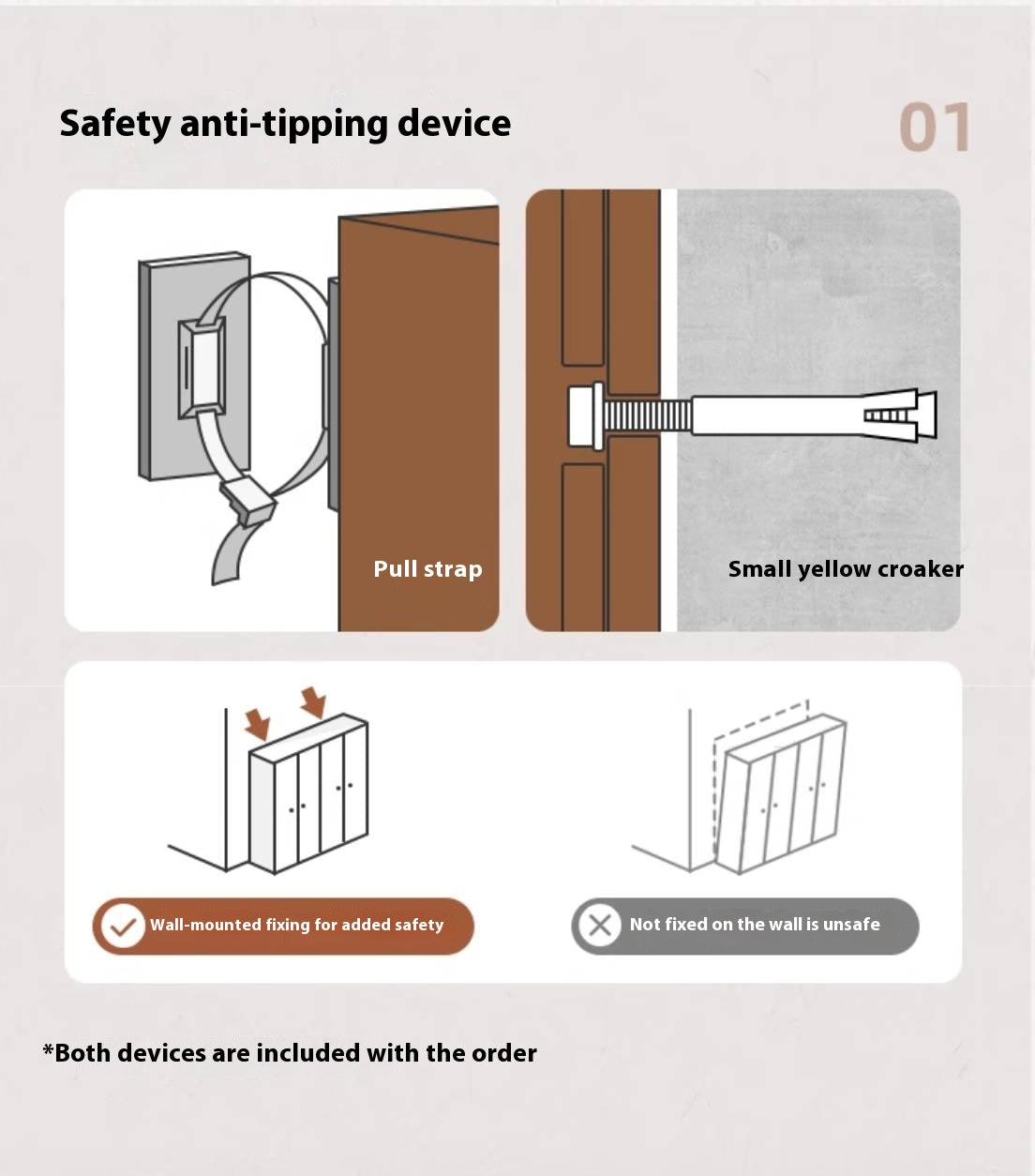 Safety anti-tipping device

01

Pull strap

Small yellow croaker

Wall-mounted fixing for added safety

Not fixed on the wall is unsafe

*Both devices are included with the order