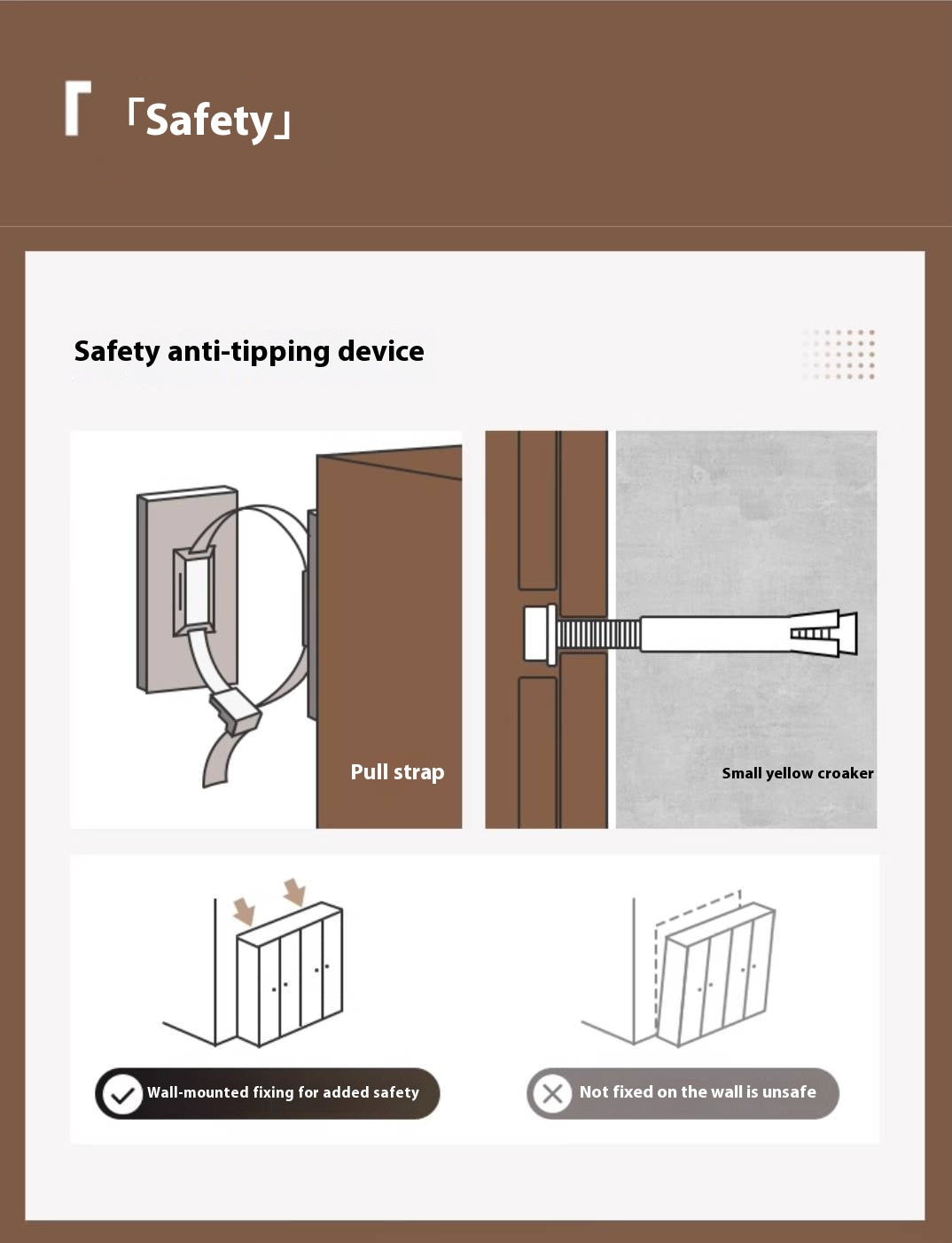 「Safety」

Safety anti-tipping device

Pull strap

Small yellow croaker

Wall-mounted fixing for added safety

Not fixed on the wall is unsafe