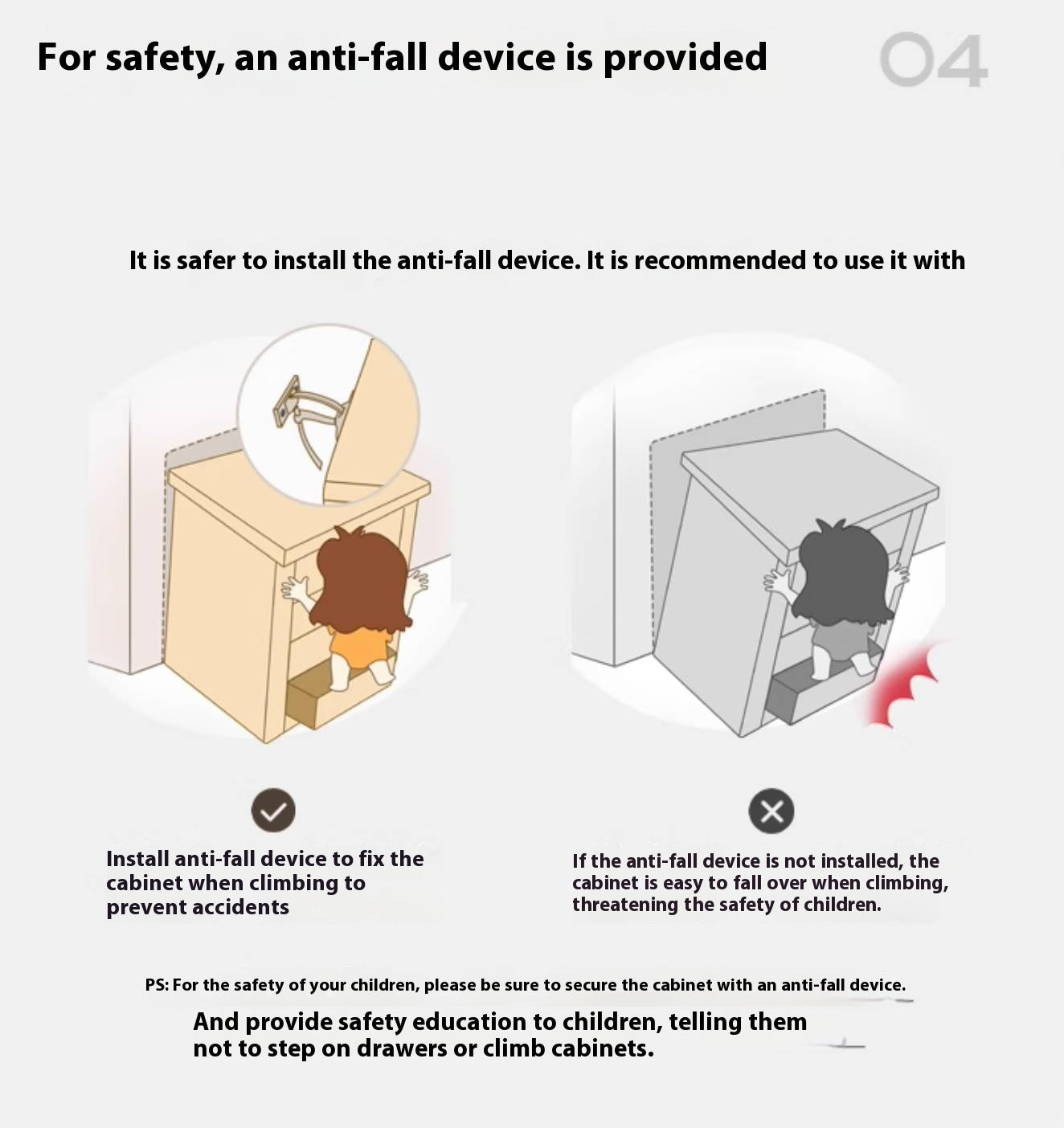 For safety, an anti-fall device is provided

04

It is safer to install the anti-fall device. It is recommended to use it with

Install anti-fall device to fix the cabinet when climbing to prevent accidents

If the anti-fall device is not installed, the cabinet is easy to fall over when climbing, threatening the safety of children.

PS: For the safety of your children, please be sure to secure the cabinet with an anti-fall device.

And provide safety education to children, telling them not to step on drawers or climb cabinets.