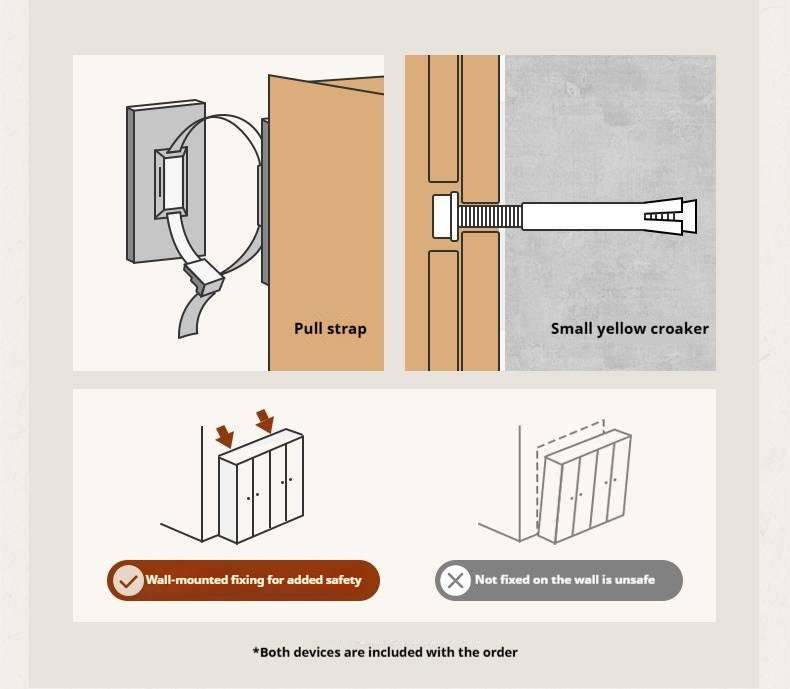 Pull strap

Small yellow croaker

Wall-mounted fixing for added safety

Not fixed on the wall is unsafe

*Both devices are included with the order