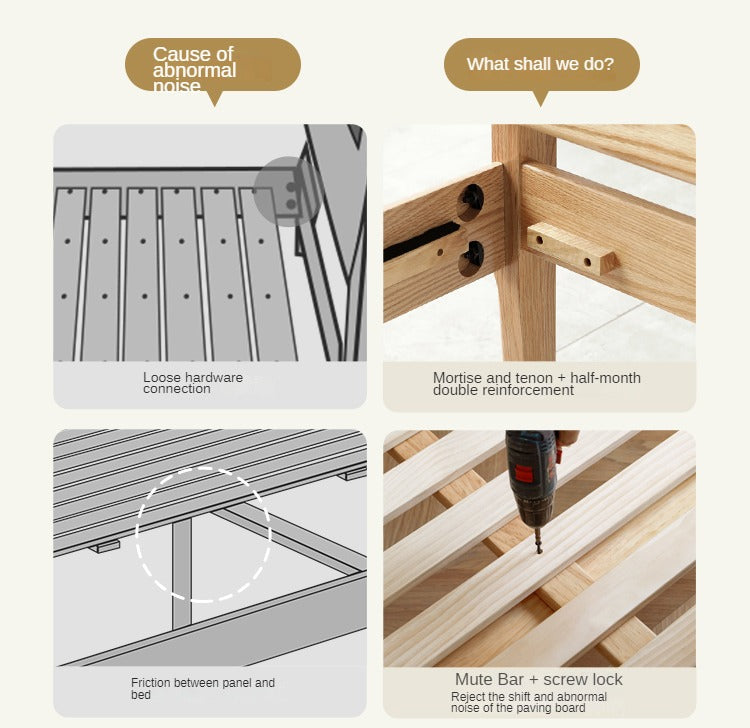 Cause of abnormal noise

What shall we do?

Loose hardware connection

Mortise and tenon + half-month double reinforcement

Friction between panel and bed

Mute Bar + screw lock

Reject the shift and abnormal noise of the paving board