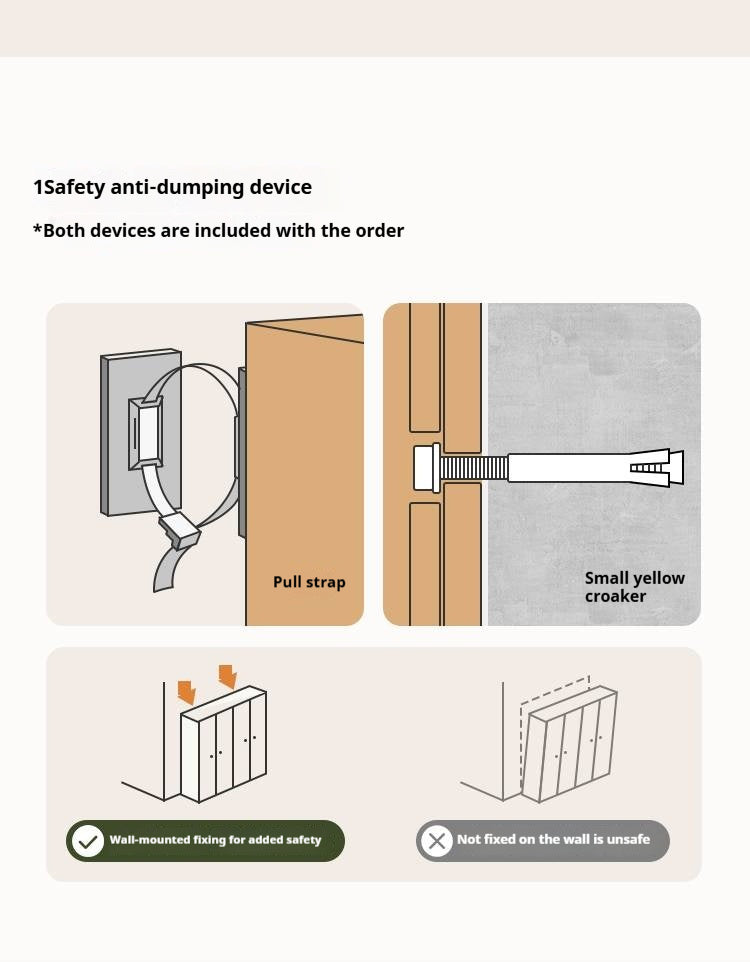 1Safety anti-dumping device

*Both devices are included with the order

Pull strap

Small yellow croaker

Wall-mounted fixing for added safety

Not fixed on the wall is unsafe